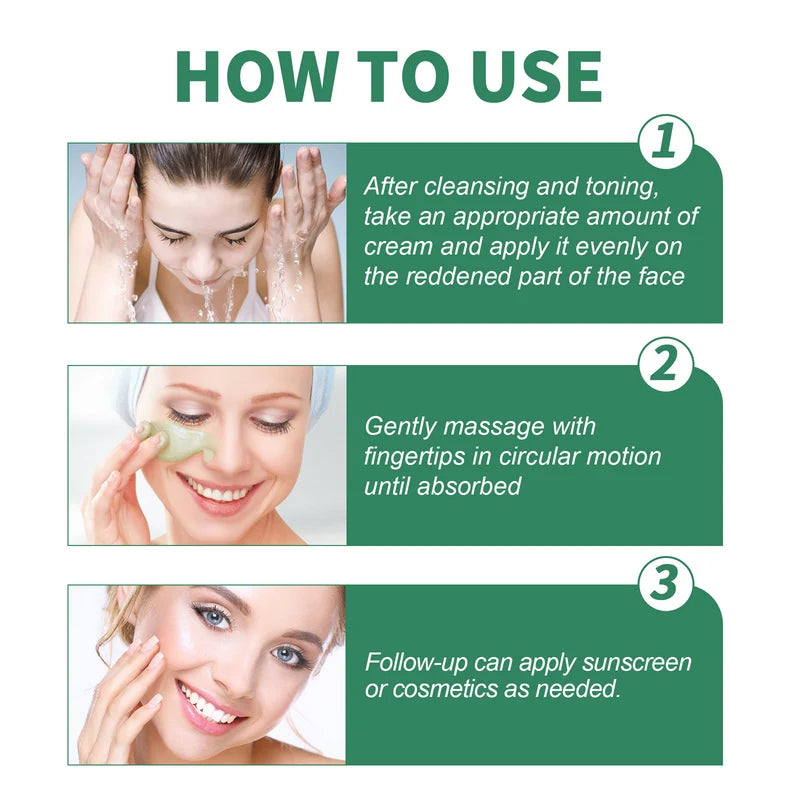 HOW TO USE

1

After cleansing and toning, take an appropriate amount of cream and apply it evenly on the reddened part of the face

2

Gently massage with fingertips in circular motion until absorbed

3

Follow-up can apply sunscreen or cosmetics as needed.